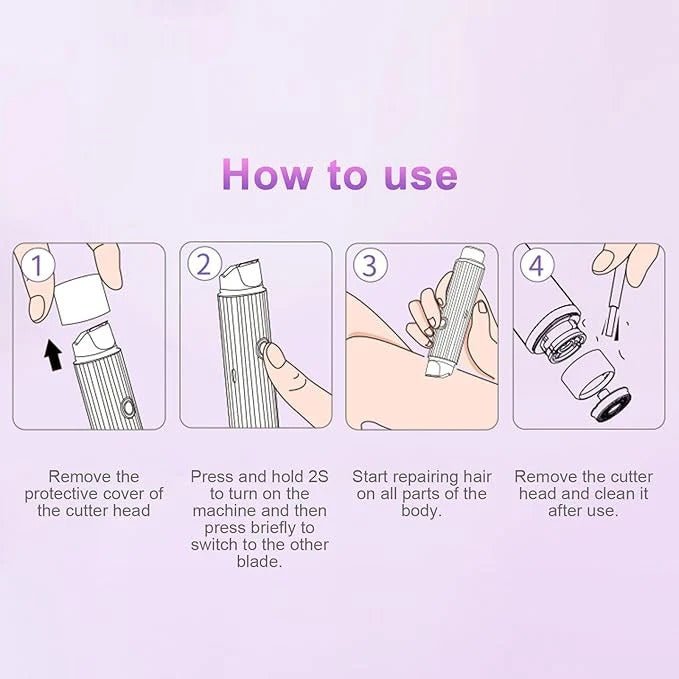 How to use

1

2

3

4

Remove the protective cover of the cutter head

Press and hold 2S to turn on the machine and then press briefly to switch to the other blade.

Start repairing hair on all parts of the body.

Remove the cutter head and clean it after use.